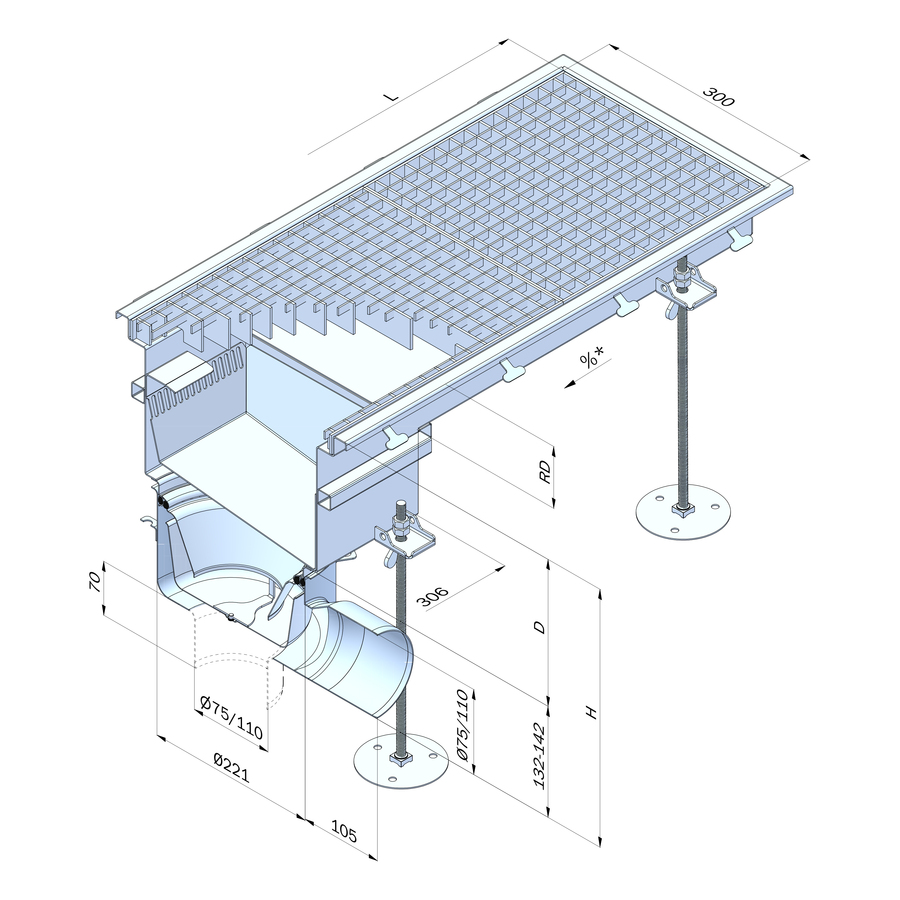 L
300
%*
RD
306
70
D
H
Ø75/110
Ø75/110
132-142
Ø221
105